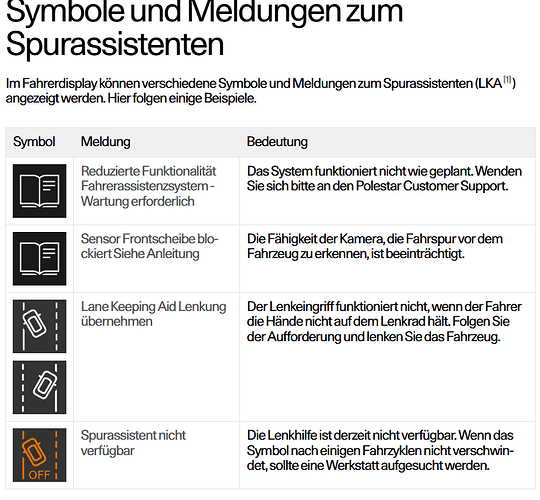 Symbole und Meldungen zum Spurassistenten

Im Fahrerdisplay können verschiedene Symbole und Meldungen zum Spurassistenten (LKA $^{[1]}$) angezeigt werden. Hier folgen einige Beispiele.

| Symbol | Meldung | Bedeutung |
|---|---|---|
| | Reduzierte Funktionalität Fahrerassistenzsystem - Wartung erforderlich | Das System funktioniert nicht wie geplant. Wenden Sie sich bitte an den Polestar Customer Support. |
| | Sensor Frontscheibe blockiert Siehe Anleitung | Die Fähigkeit der Kamera, die Fahrspur vor dem Fahrzeug zu erkennen, ist beeinträchtigt. |
| | Lane Keeping Aid Lenkung übernehmen | Der Lenkeingriff funktioniert nicht, wenn der Fahrer die Hände nicht auf dem Lenkrad hält. Folgen Sie der Aufforderung und lenken Sie das Fahrzeug. |
| OFF | Spurassistent nicht verfügbar | Die Lenkhilfe ist derzeit nicht verfügbar. Wenn das Symbol nach einigen Fahrzyklen nicht verschwindet, sollte eine Werkstatt aufgesucht werden. |